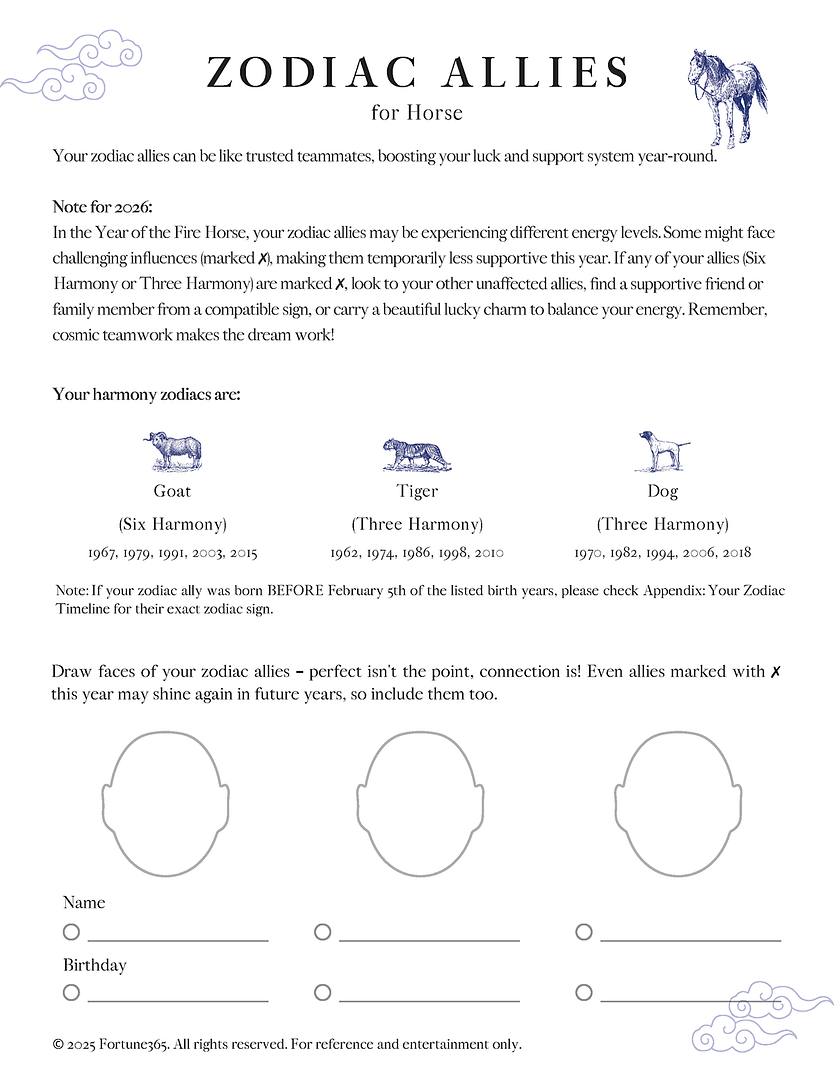 ZODIAC ALLIES

for Horse

Your zodiac allies can be like trusted teammates, boosting your luck and support system year-round.

Note for 2026:
In the Year of the Fire Horse, your zodiac allies may be experiencing different energy levels. Some might face challenging influences (marked ✗), making them temporarily less supportive this year. If any of your allies (Six Harmony or Three Harmony) are marked ✗, look to your other unaffected allies, find a supportive friend or family member from a compatible sign, or carry a beautiful lucky charm to balance your energy. Remember, cosmic teamwork makes the dream work!

Your harmony zodiacs are:

Goat
(Six Harmony)
1967, 1979, 1991, 2003, 2015

Tiger
(Three Harmony)
1962, 1974, 1986, 1998, 2010

Dog
(Three Harmony)
1970, 1982, 1994, 2006, 2018

Note: If your zodiac ally was born BEFORE February 5th of the listed birth years, please check Appendix: Your Zodiac Timeline for their exact zodiac sign.

Draw faces of your zodiac allies – perfect isn't the point, connection is! Even allies marked with ✗ this year may shine again in future years, so include them too.

Name

Birthday

© 2025 Fortune365. All rights reserved. For reference and entertainment only.